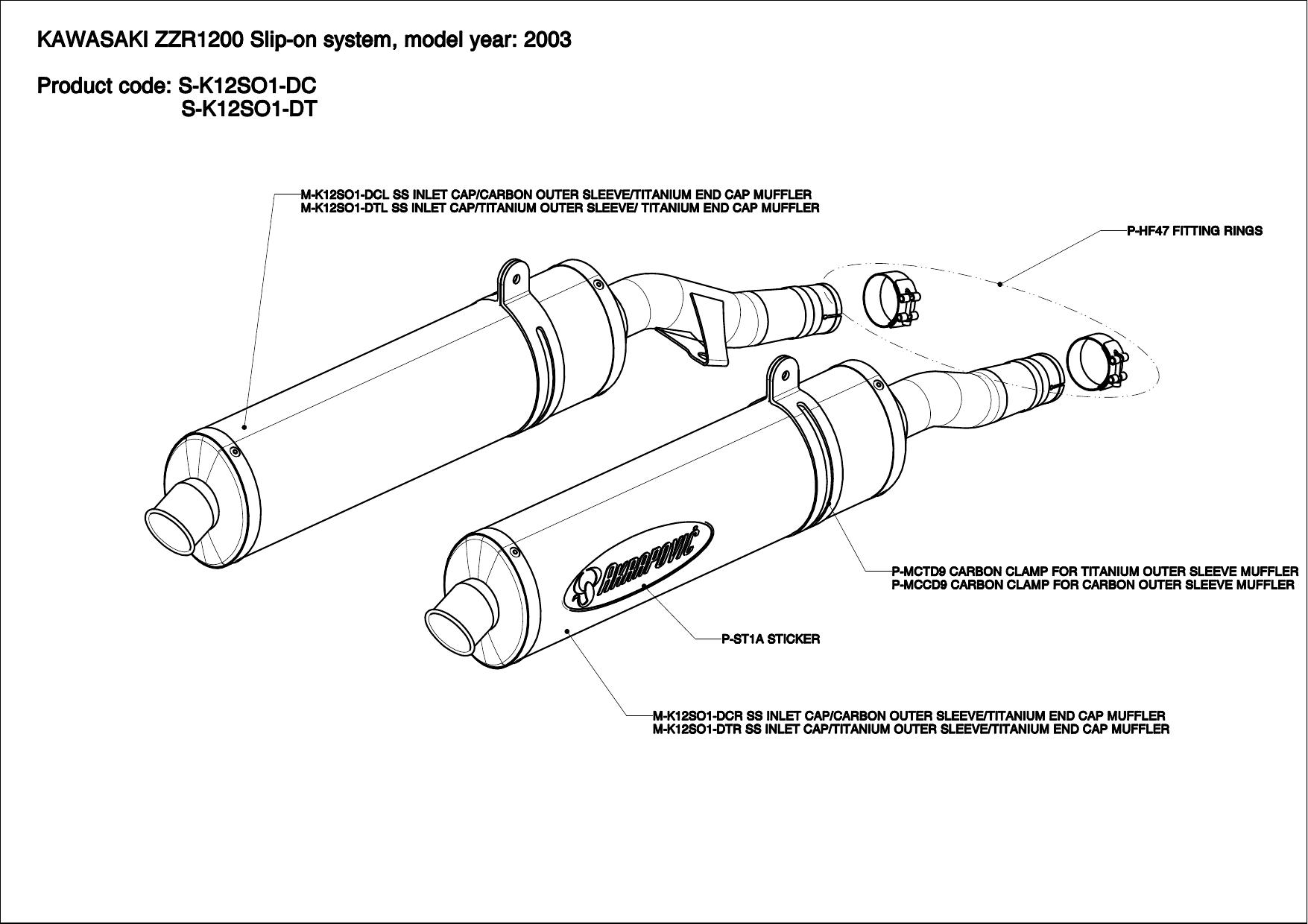 KAWASAKI ZZR1200 Slip-on system, model year: 2003

Product code: S-K12SO1-DC
S-K12SO1-DT

M-K12SO1-DCL SS INLET CAP/CARBON OUTER SLEEVE/TITANIUM END CAP MUFFLER
M-K12SO1-DTL SS INLET CAP/TITANIUM OUTER SLEEVE/ TITANIUM END CAP MUFFLER

P-HF47 FITTING RINGS

AKRAPOVIC

P-MCTD9 CARBON CLAMP FOR TITANIUM OUTER SLEEVE MUFFLER
P-MCCD9 CARBON CLAMP FOR CARBON OUTER SLEEVE MUFFLER

P-ST1A STICKER

M-K12SO1-DCR SS INLET CAP/CARBON OUTER SLEEVE/TITANIUM END CAP MUFFLER
M-K12SO1-DTR SS INLET CAP/TITANIUM OUTER SLEEVE/TITANIUM END CAP MUFFLER