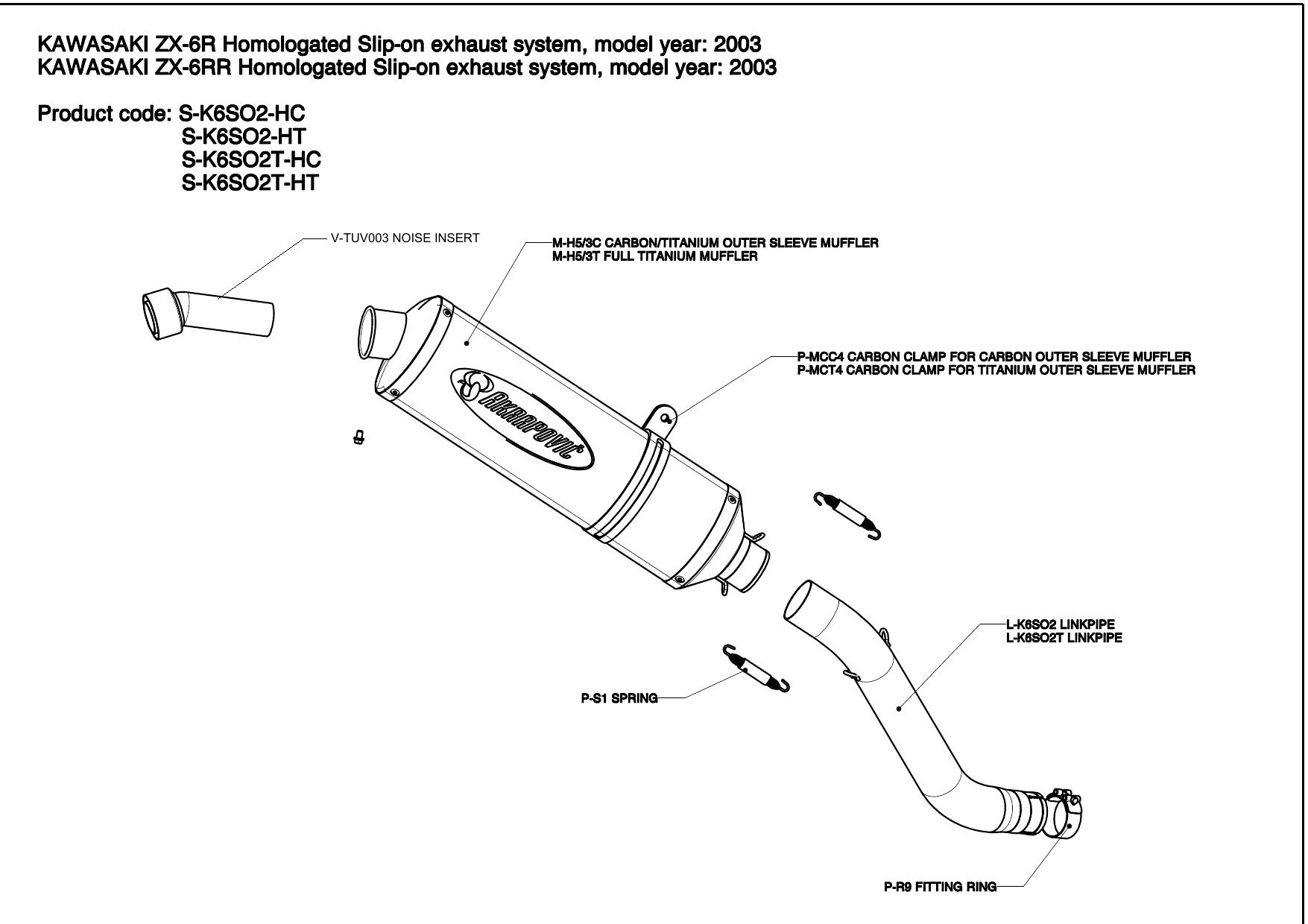 KAWASAKI ZX-6R Homologated Slip-on exhaust system, model year: 2003
KAWASAKI ZX-6RR Homologated Slip-on exhaust system, model year: 2003

Product code: S-K6SO2-HC
S-K6SO2-HT
S-K6SO2T-HC
S-K6SO2T-HT

V-TUV003 NOISE INSERT

M-H5/3C CARBON/TITANIUM OUTER SLEEVE MUFFLER
M-H5/3T FULL TITANIUM MUFFLER

AKRAPOVIC

P-MCC4 CARBON CLAMP FOR CARBON OUTER SLEEVE MUFFLER
P-MCT4 CARBON CLAMP FOR TITANIUM OUTER SLEEVE MUFFLER

L-K6SO2 LINKPIPE
L-K6SO2T LINKPIPE

P-S1 SPRING

P-R9 FITTING RING