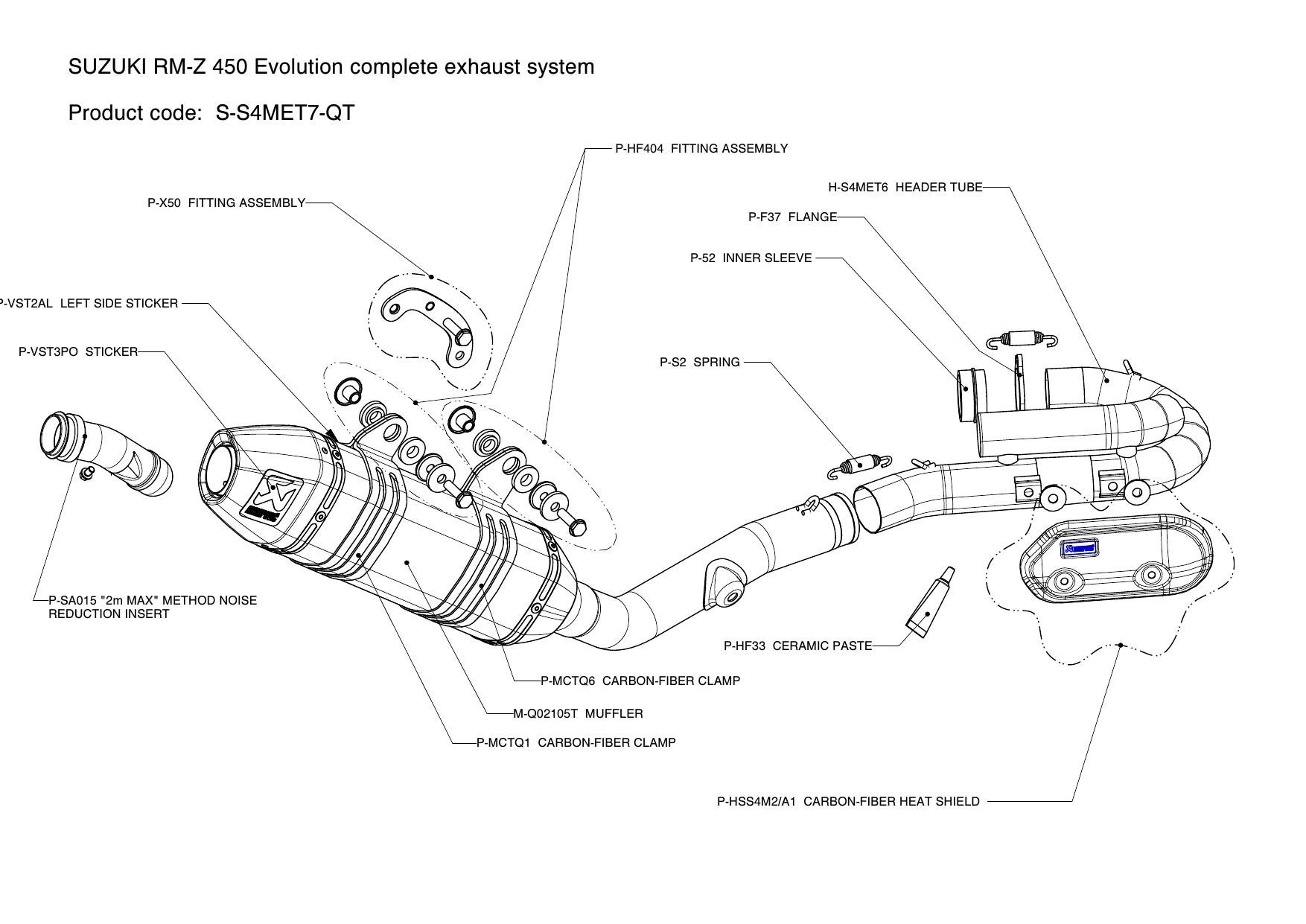 SUZUKI RM-Z 450 Evolution complete exhaust system

Product code: S-S4MET7-QT

P-HF404 FITTING ASSEMBLY

H-S4MET6 HEADER TUBE

P-X50 FITTING ASSEMBLY

P-F37 FLANGE

P-52 INNER SLEEVE

P-VST2AL LEFT SIDE STICKER

P-VST3PO STICKER

P-S2 SPRING

P-SA015 "2m MAX" METHOD NOISE REDUCTION INSERT

P-HF33 CERAMIC PASTE

P-MCTQ6 CARBON-FIBER CLAMP

M-Q02105T MUFFLER

P-MCTQ1 CARBON-FIBER CLAMP

P-HSS4M2/A1 CARBON-FIBER HEAT SHIELD