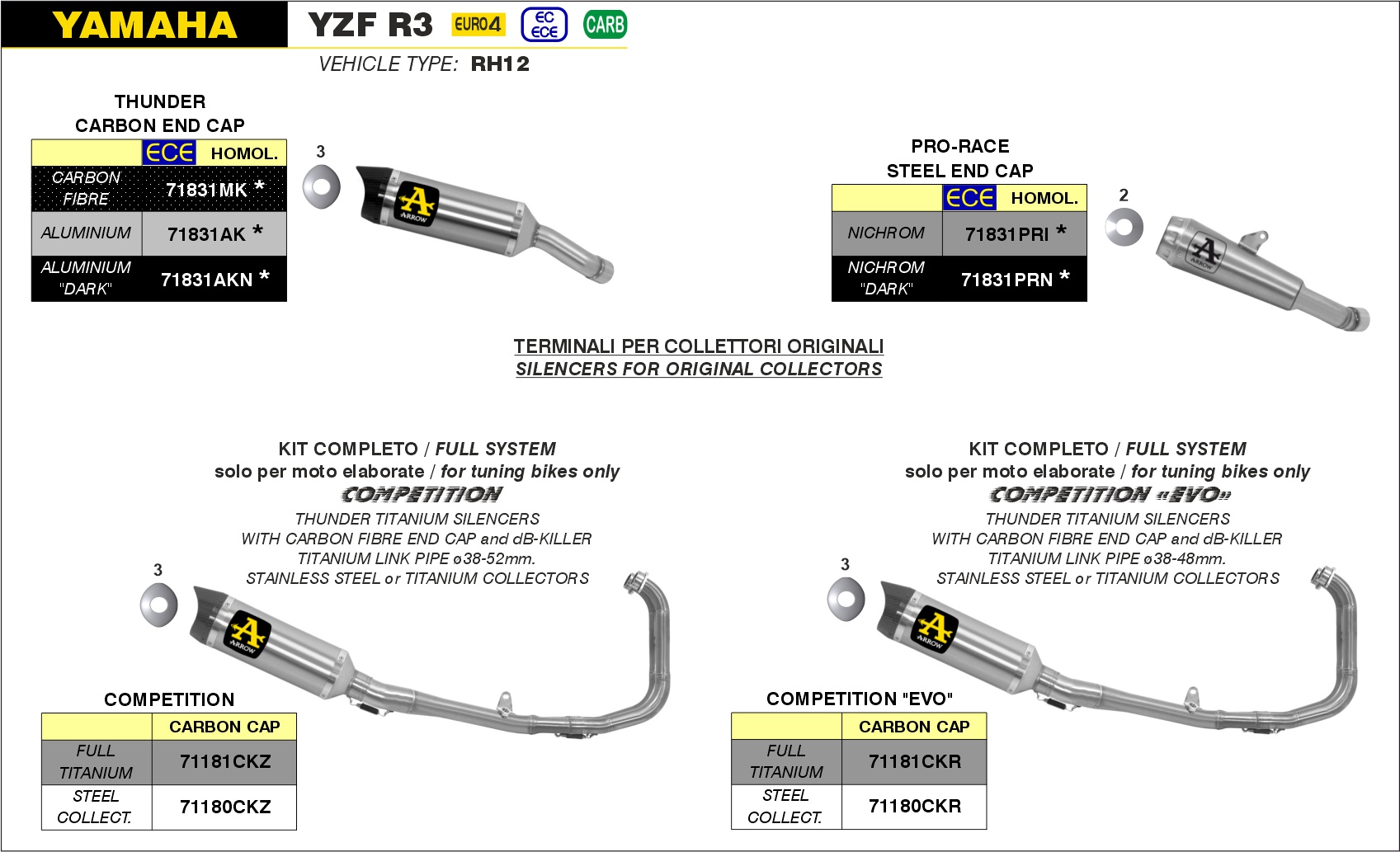 YAMAHA YZF R3 EURO4 EC ECE CARB

VEHICLE TYPE: RH12

THUNDER
CARBON END CAP

| | ECE HOMOL. |
|---|---|
| CARBON FIBRE | 71831MK * |
| ALUMINIUM | 71831AK * |
| ALUMINIUM "DARK" | 71831AKN * |

3

ARROW

PRO-RACE
STEEL END CAP

| | ECE HOMOL. |
|---|---|
| NICHROM | 71831PRI * |
| NICHROM "DARK" | 71831PRN * |

2

ARROW

TERMINALI PER COLLETTORI ORIGINALI
SILENCERS FOR ORIGINAL COLLECTORS

KIT COMPLETO / FULL SYSTEM
solo per moto elaborate / for tuning bikes only
COMPETITION
THUNDER TITANIUM SILENCERS
WITH CARBON FIBRE END CAP and dB-KILLER
TITANIUM LINK PIPE ø38-52mm.
STAINLESS STEEL or TITANIUM COLLECTORS

3

ARROW

COMPETITION

| | CARBON CAP |
|---|---|
| FULL TITANIUM | 71181CKZ |
| STEEL COLLECT. | 71180CKZ |

KIT COMPLETO / FULL SYSTEM
solo per moto elaborate / for tuning bikes only
COMPETITION «EVO»
THUNDER TITANIUM SILENCERS
WITH CARBON FIBRE END CAP and dB-KILLER
TITANIUM LINK PIPE ø38-48mm.
STAINLESS STEEL or TITANIUM COLLECTORS

3

ARROW

COMPETITION "EVO"

| | CARBON CAP |
|---|---|
| FULL TITANIUM | 71181CKR |
| STEEL COLLECT. | 71180CKR |